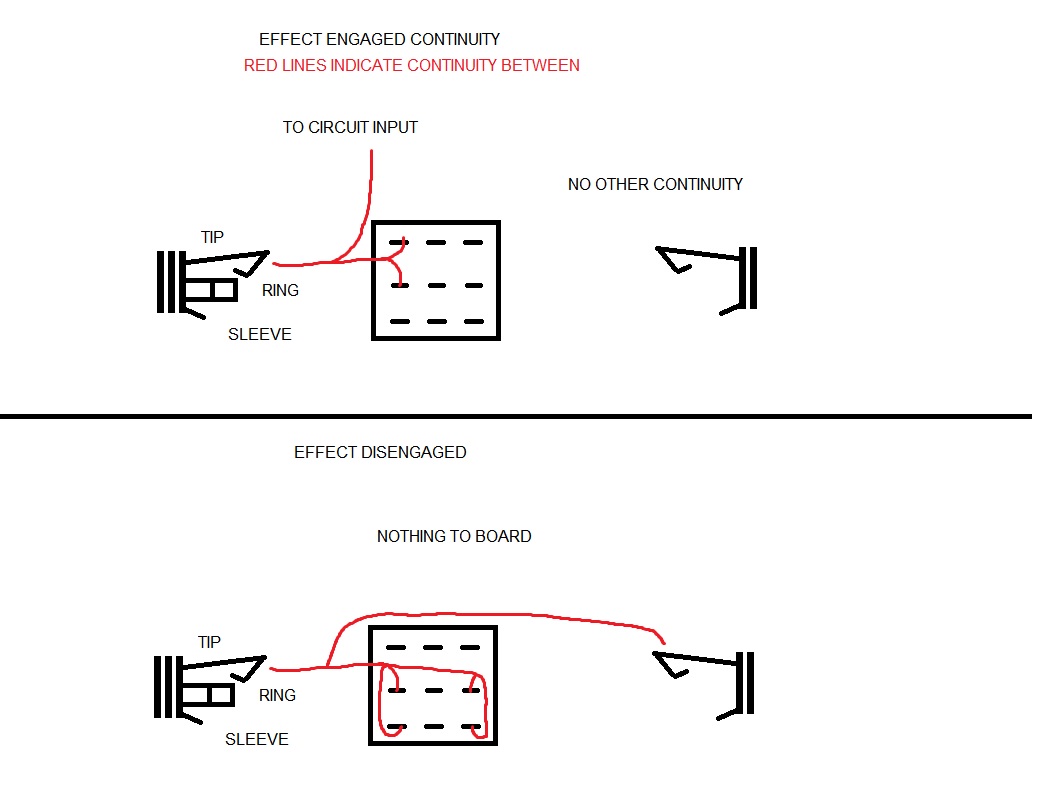 EFFECT ENGAGED CONTINUITY
RED LINES INDICATE CONTINUITY BETWEEN

TO CIRCUIT INPUT

NO OTHER CONTINUITY

TIP
RING
SLEEVE

EFFECT DISENGAGED

NOTHING TO BOARD

TIP
RING
SLEEVE