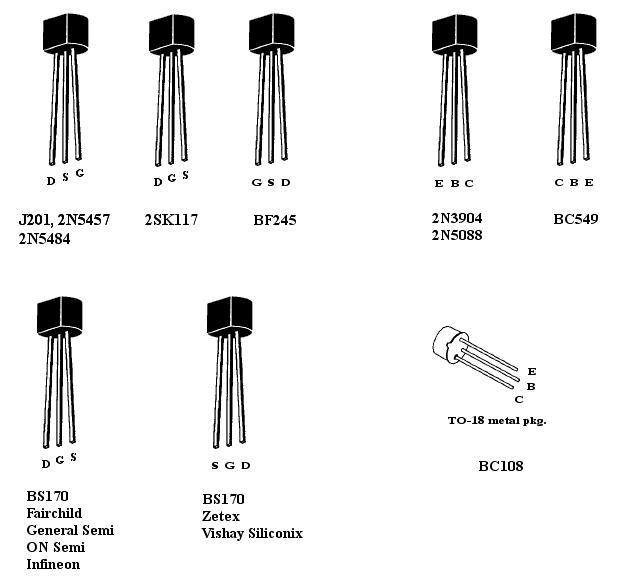 D S G

J201, 2N5457
2N5484

D G S

2SK117

G S D

BF245

E B C

2N3904
2N5088

C B E

BC549

D G S

BS170
Fairchild
General Semi
ON Semi
Infineon

S G D

BS170
Zetex
Vishay Siliconix

E
B
C

TO-18 metal pkg.

BC108