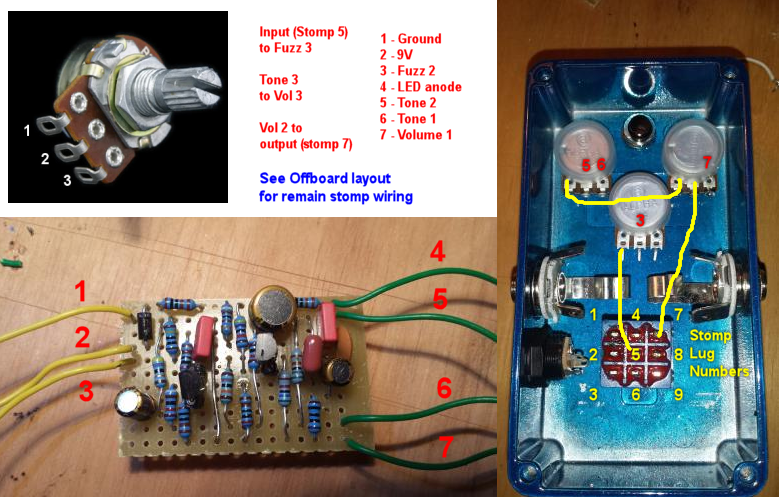 1
2
3

Input (Stomp 5) to Fuzz 3

Tone 3 to Vol 3

Vol 2 to output (stomp 7)

1 - Ground
2 - 9V
3 - Fuzz 2
4 - LED anode
5 - Tone 2
6 - Tone 1
7 - Volume 1

See Offboard layout for remain stomp wiring

1
2
3
4
5
6
7

5 6
7
3

1 4 7
2 5 8
3 6 9

Stomp Lug Numbers