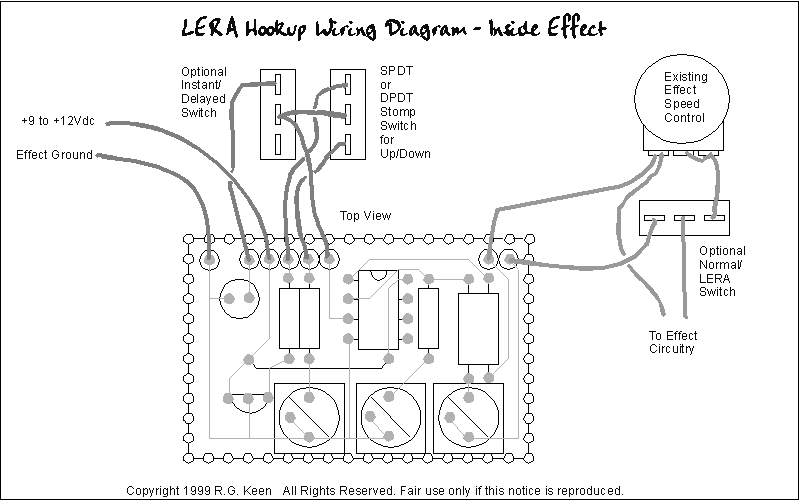 LERA Hookup Wiring Diagram - Inside Effect

Optional Instant/ Delayed Switch

SPDT or DPDT Stomp Switch for Up/Down

Existing Effect Speed Control

+9 to +12Vdc

Effect Ground

Top View

Optional Normal/ LERA Switch

To Effect Circuitry

Copyright 1999 R.G. Keen All Rights Reserved. Fair use only if this notice is reproduced.