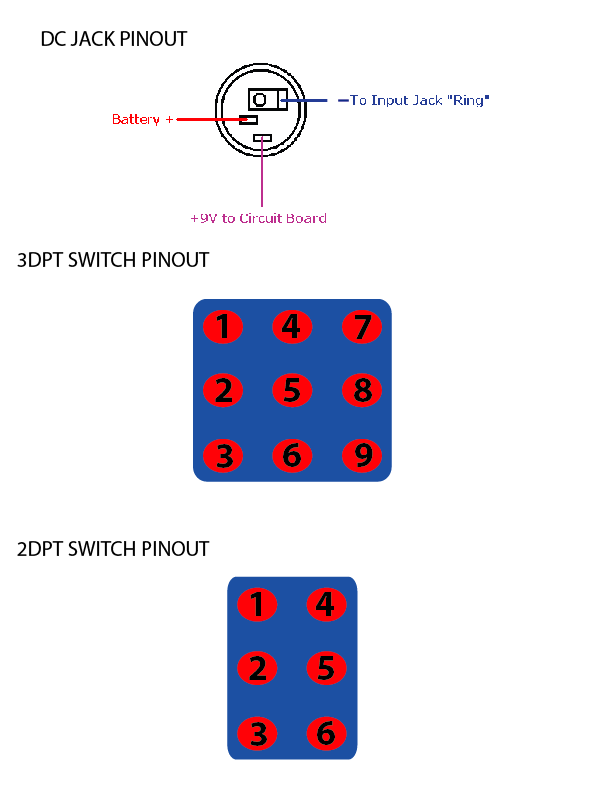 DC JACK PINOUT

Battery +

–To Input Jack "Ring"

+9V to Circuit Board

3DPT SWITCH PINOUT

1 4 7
2 5 8
3 6 9

2DPT SWITCH PINOUT

1 4
2 5
3 6