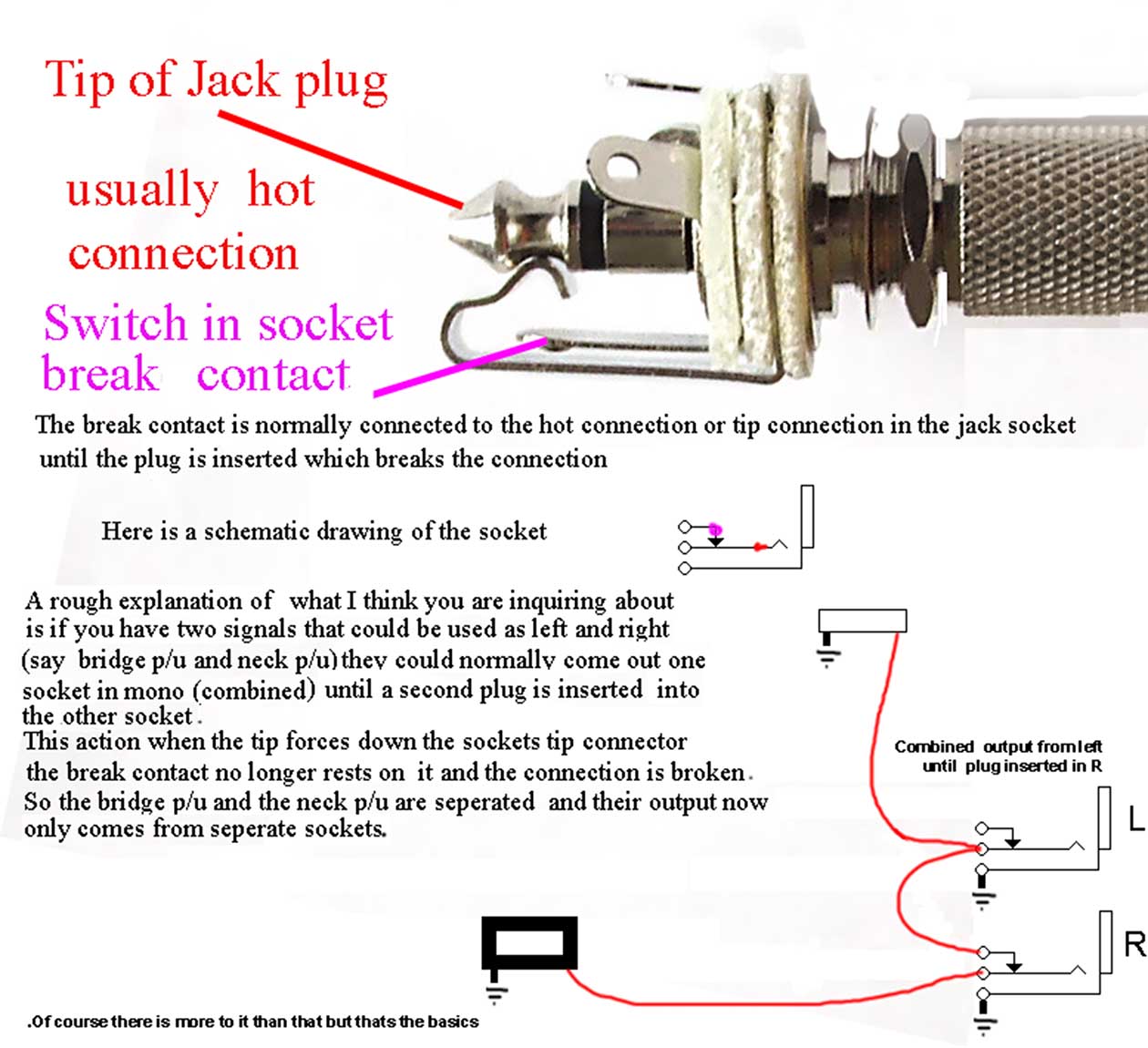 Tip of Jack plug

usually hot connection

Switch in socket break contact

The break contact is normally connected to the hot connection or tip connection in the jack socket until the plug is inserted which breaks the connection

Here is a schematic drawing of the socket

A rough explanation of what I think you are inquiring about is if you have two signals that could be used as left and right (say bridge p/u and neck p/u) they could normally come out one socket in mono (combined) until a second plug is inserted into the other socket.
This action when the tip forces down the sockets tip connector the break contact no longer rests on it and the connection is broken.
So the bridge p/u and the neck p/u are seperated and their output now only comes from seperate sockets.

Combined output from left until plug inserted in R

L

R

.Of course there is more to it than that but thats the basics