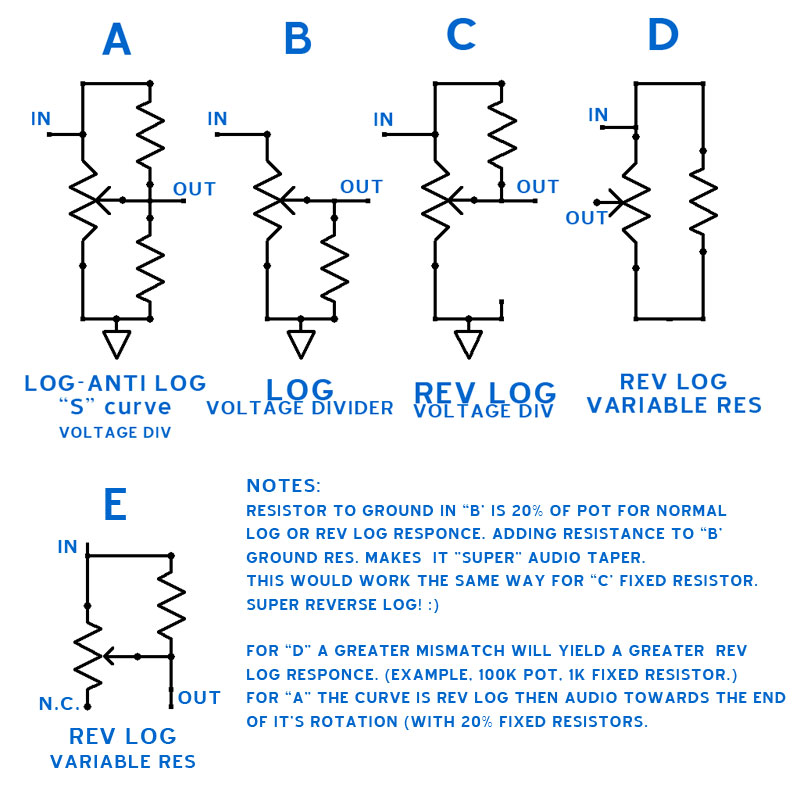 A

IN

OUT

LOG-ANTI LOG
"S" curve
VOLTAGE DIV

B

IN

OUT

LOG
VOLTAGE DIVIDER

C

IN

OUT

REV LOG
VOLTAGE DIV

D

IN

OUT

REV LOG
VARIABLE RES

E

IN

N.C.

OUT

REV LOG
VARIABLE RES

NOTES:
RESISTOR TO GROUND IN "B' IS 20% OF POT FOR NORMAL LOG OR REV LOG RESPONCE. ADDING RESISTANCE TO "B' GROUND RES. MAKES IT "SUPER" AUDIO TAPER.
THIS WOULD WORK THE SAME WAY FOR "C' FIXED RESISTOR. SUPER REVERSE LOG! :)

FOR "D" A GREATER MISMATCH WILL YIELD A GREATER REV LOG RESPONCE. (EXAMPLE, 100K POT, 1K FIXED RESISTOR.)
FOR "A" THE CURVE IS REV LOG THEN AUDIO TOWARDS THE END OF IT'S ROTATION (WITH 20% FIXED RESISTORS.