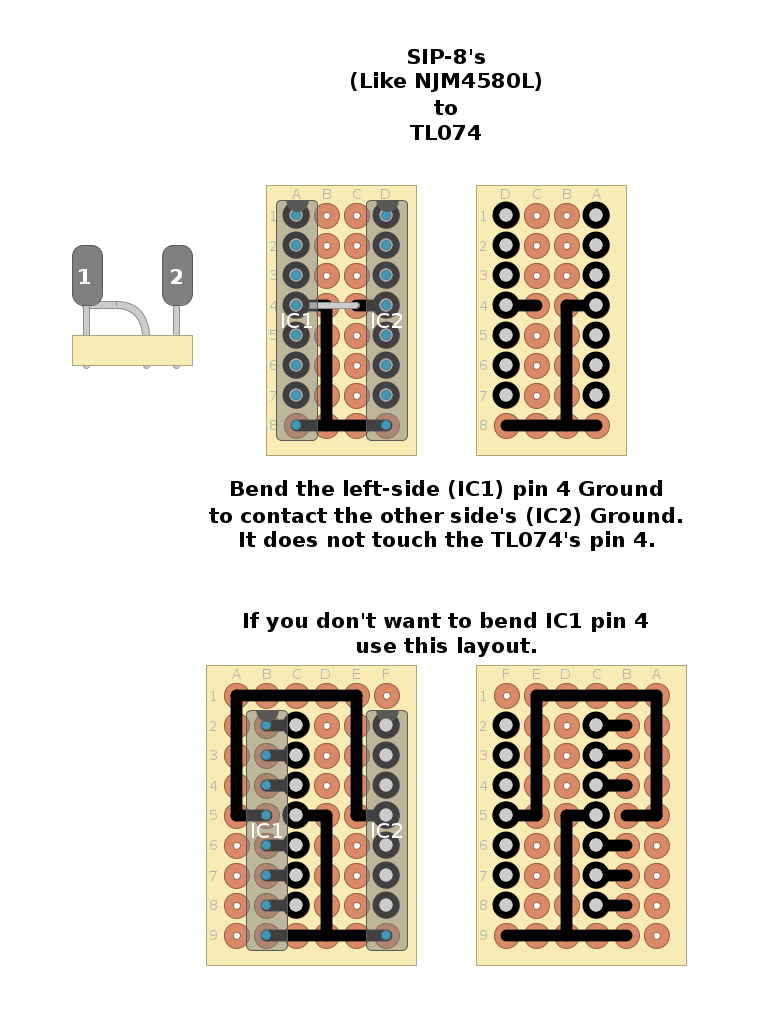 SIP-8's
(Like NJM4580L)
to
TL074

1 2

A B C D
1
2
3
4
5
6
7
8
IC1 IC2

D C B A
1
2
3
4
5
6
7
8

Bend the left-side (IC1) pin 4 Ground to contact the other side's (IC2) Ground. It does not touch the TL074's pin 4.

If you don't want to bend IC1 pin 4 use this layout.

A B C D E F
1
2
3
4
5
6
7
8
9
IC1 IC2

F E D C B A
1
2
3
4
5
6
7
8
9